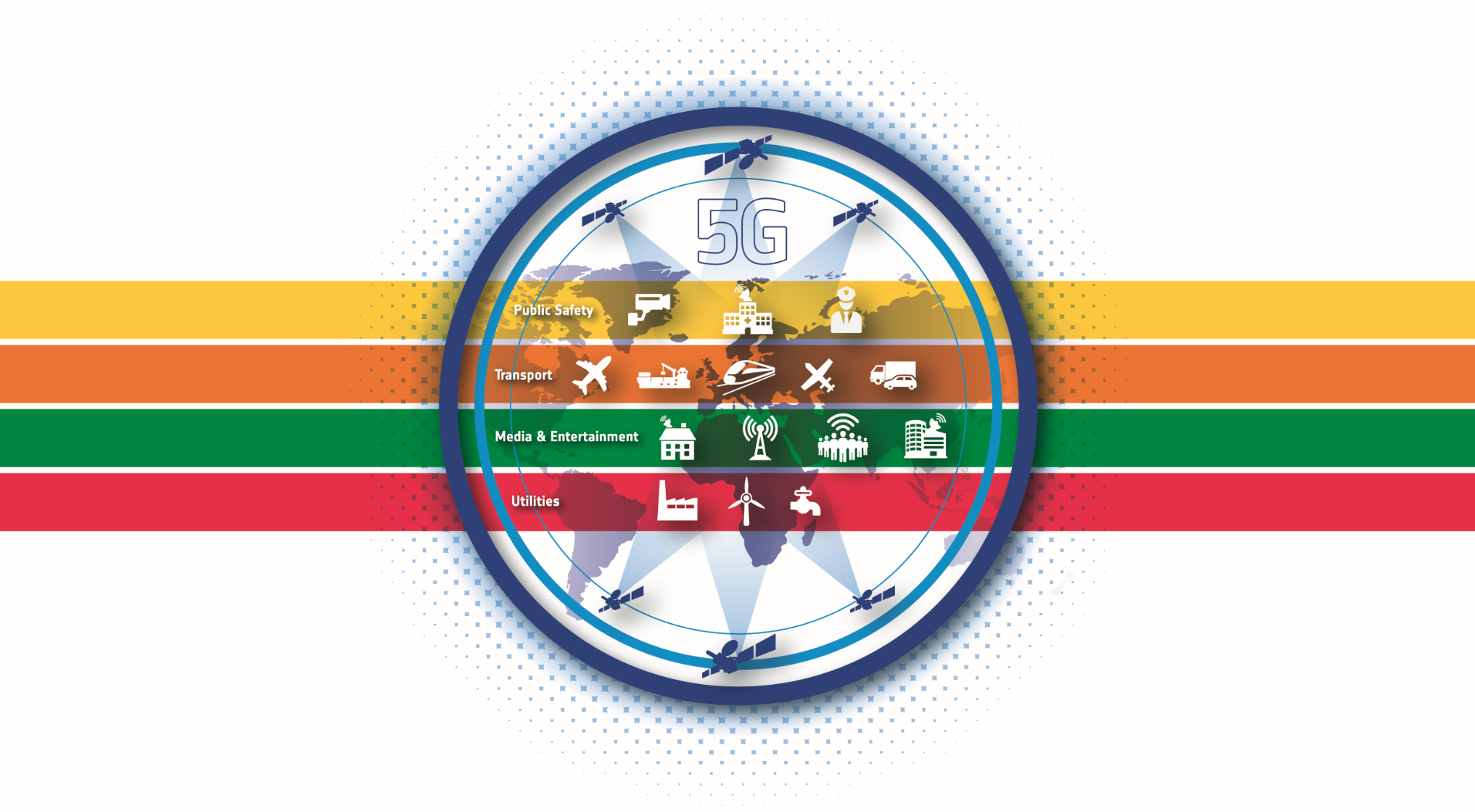 5G

Public Safety

Transport

Media & Entertainment

Utilities