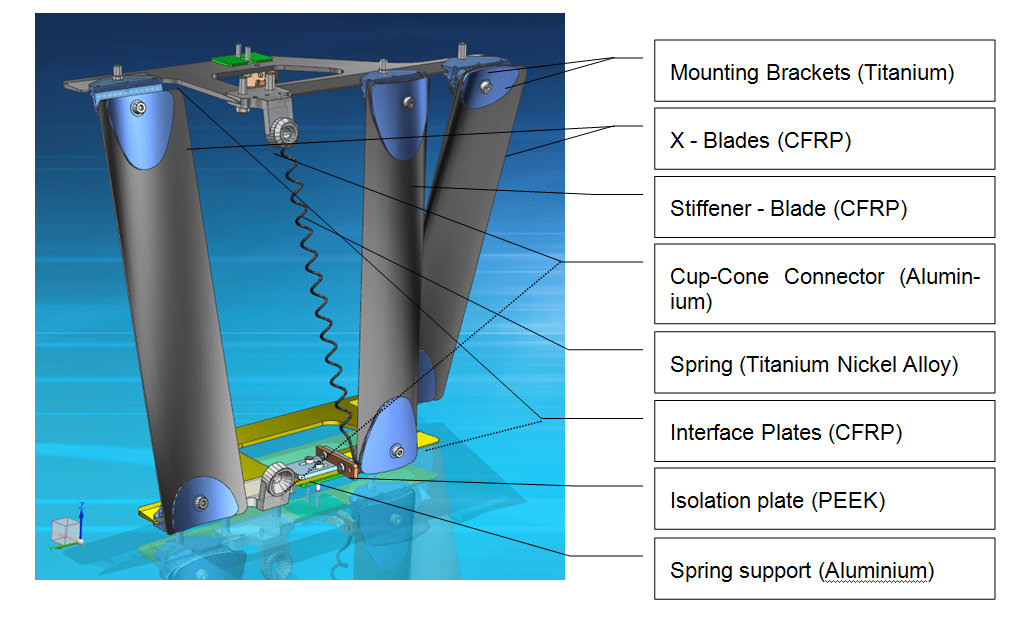 Mounting Brackets (Titanium)

X - Blades (CFRP)

Stiffener - Blade (CFRP)

Cup-Cone Connector (Aluminium)

Spring (Titanium Nickel Alloy)

Interface Plates (CFRP)

Isolation plate (PEEK)

Spring support (Aluminium)